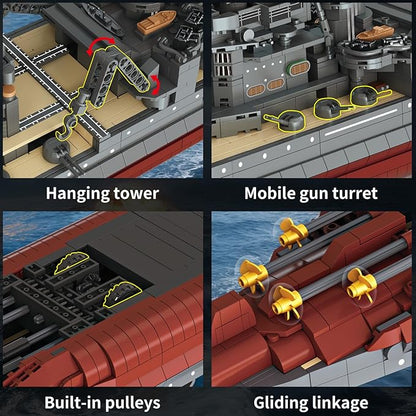 Hanging tower

Mobile gun turret

Built-in pulleys

Gliding linkage